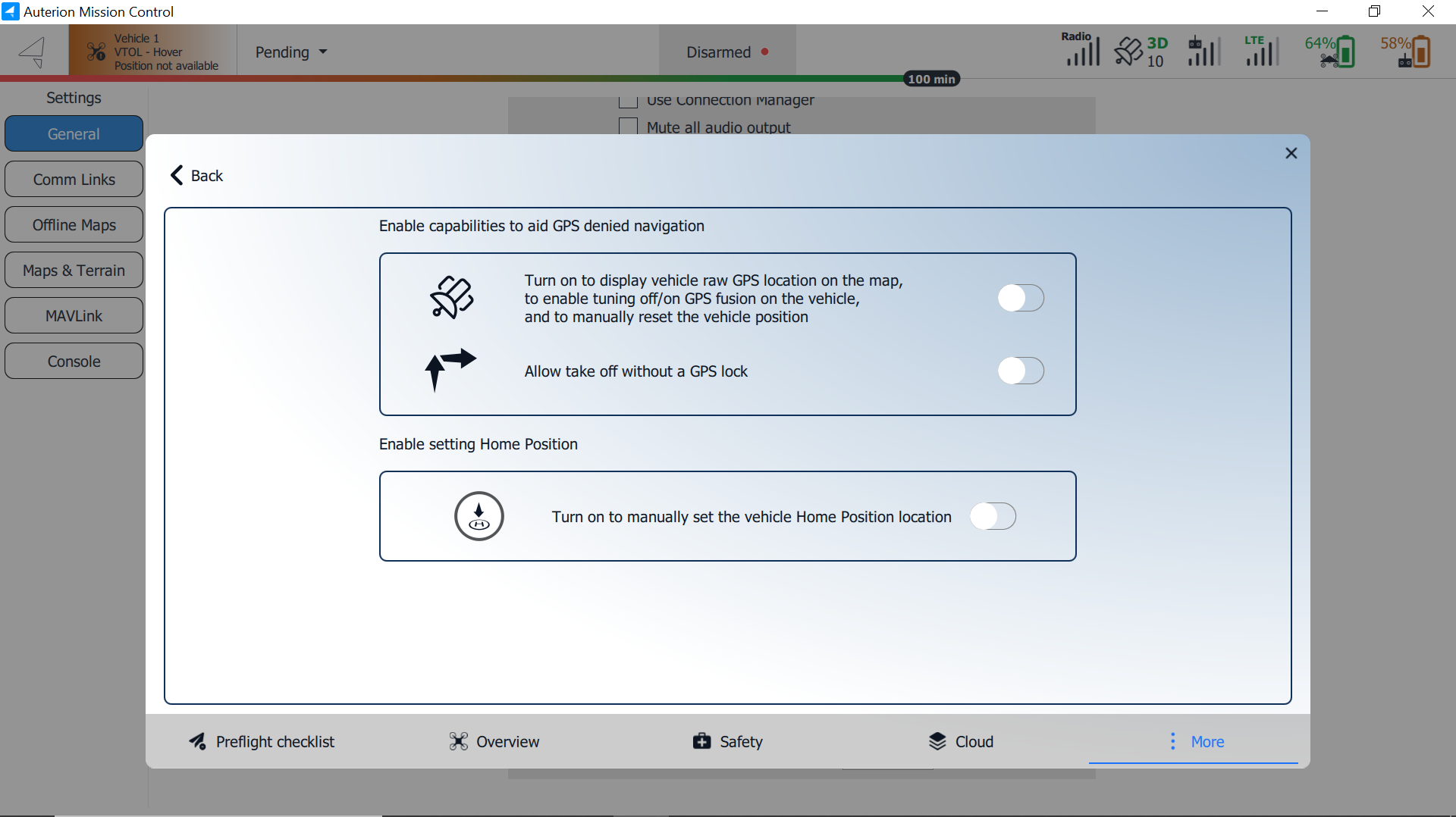 Auterion Mission Control

Vehicle 1
VTOL - Hover
Position not available

Pending

Disarmed

Radio

3D
10

LTE

64%

58%

100 min

Settings

General

Comm Links

Offline Maps

Maps & Terrain

MAVLink

Console

Use Connection Manager

Mute all audio output

Back

Enable capabilities to aid GPS denied navigation

Turn on to display vehicle raw GPS location on the map, to enable tuning off/on GPS fusion on the vehicle, and to manually reset the vehicle position

Allow take off without a GPS lock

Enable setting Home Position

Turn on to manually set the vehicle Home Position location

Preflight checklist

Overview

Safety

Cloud

More